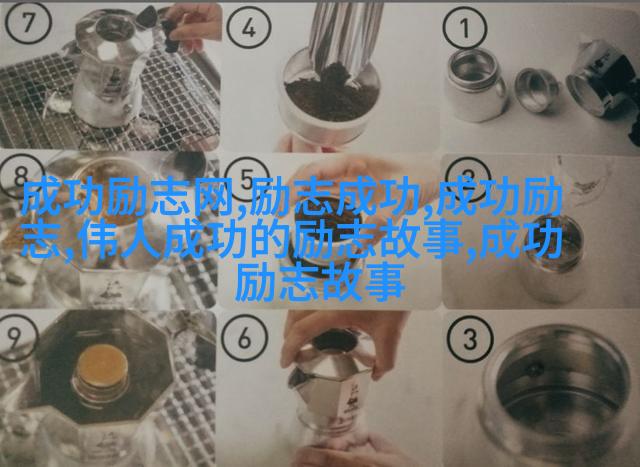 7

4

1

8

5

2

成功励志网,励志成功,成功励志,伟人成功的励志故事,成功励志故事

9

6

3